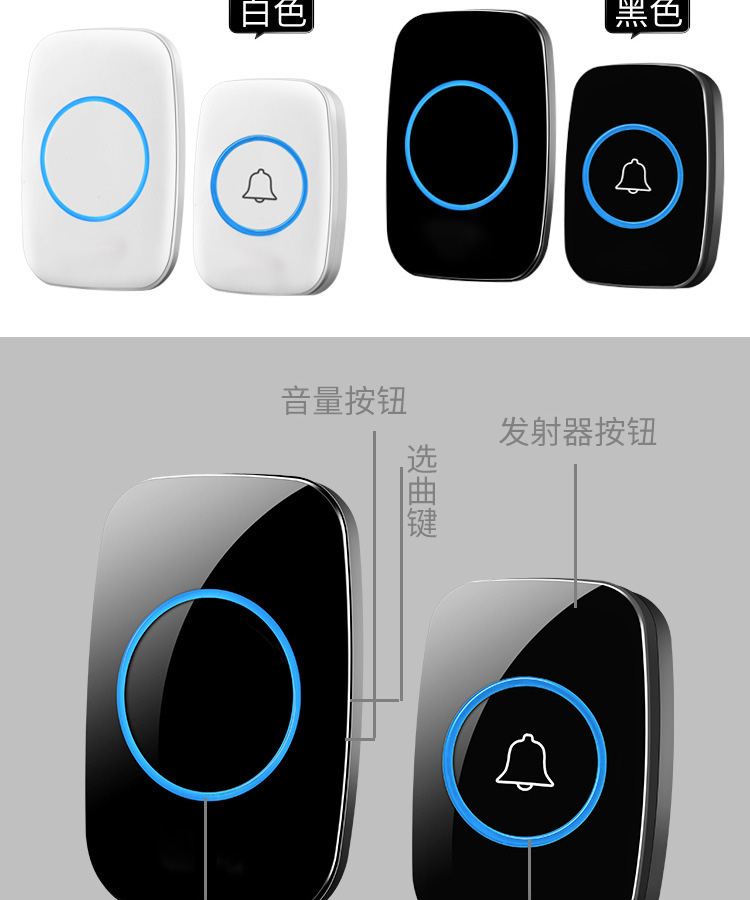 白色

黑色

音量按钮

选曲键

发射器按钮