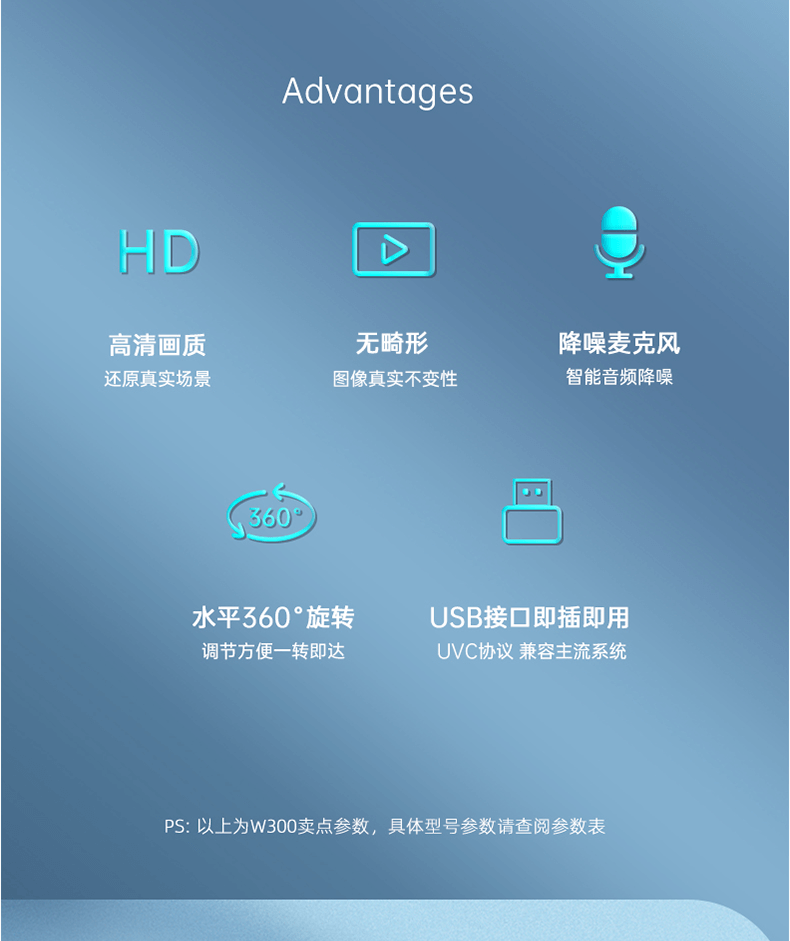 Advantages

HD

高清画质
还原真实场景

无畸形
图像真实不变性

降噪麦克风
智能音频降噪

360°

水平360°旋转
调节方便一转即达

USB接口即插即用
UVC协议 兼容主流系统

PS: 以上为W300卖点参数，具体型号参数请查阅参数表