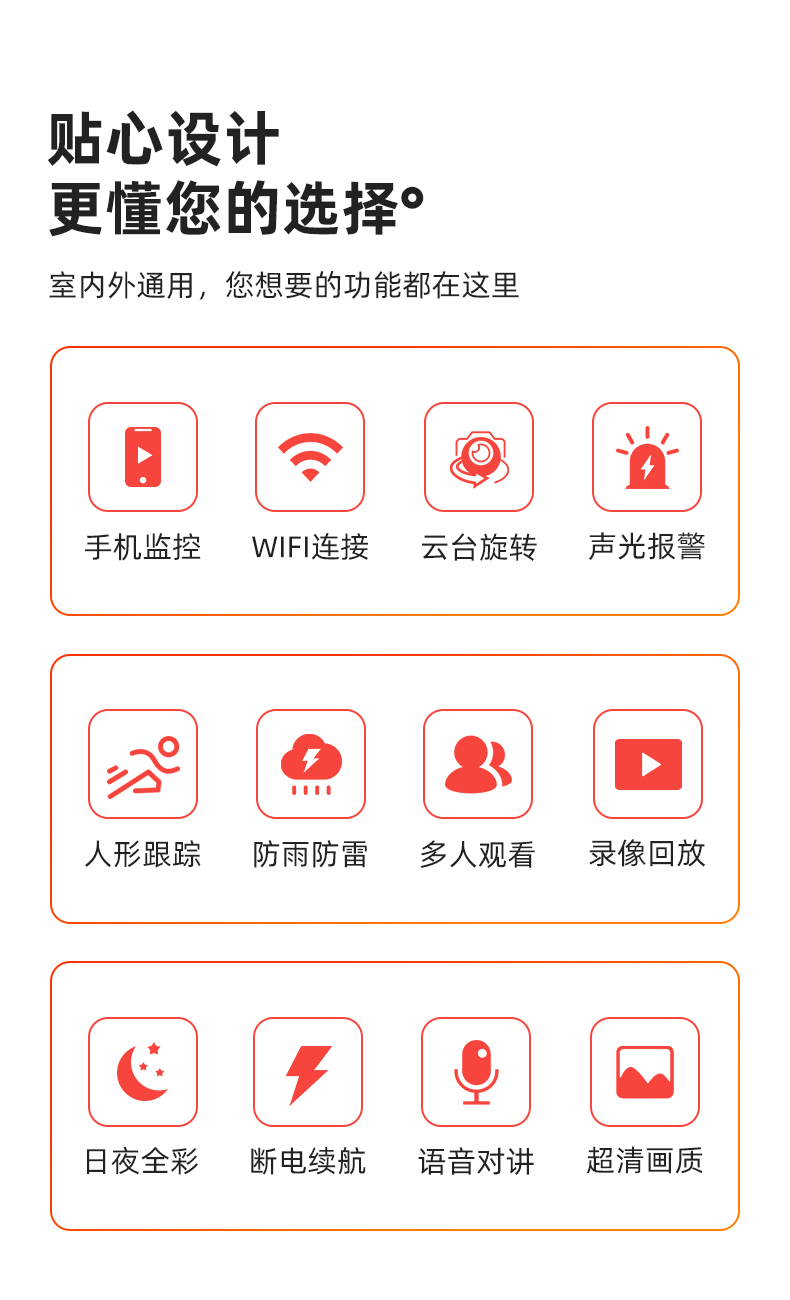 贴心设计
更懂您的选择°

室内外通用，您想要的功能都在这里

手机监控 WIFI连接 云台旋转 声光报警

人形跟踪 防雨防雷 多人观看 录像回放

日夜全彩 断电续航 语音对讲 超清画质