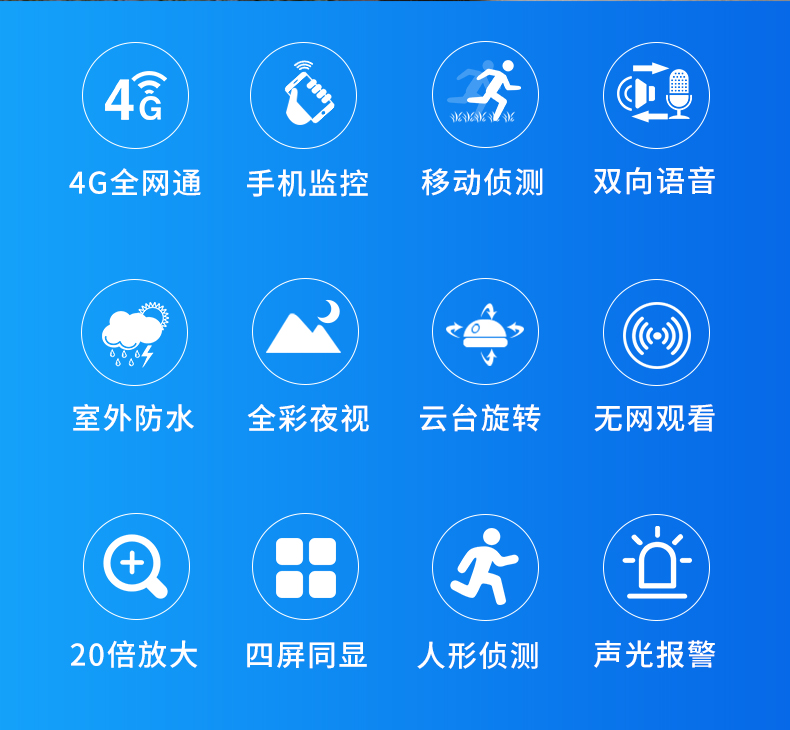 4G

4G全网通 手机监控 移动侦测 双向语音

室外防水 全彩夜视 云台旋转 无网观看

20倍放大 四屏同显 人形侦测 声光报警