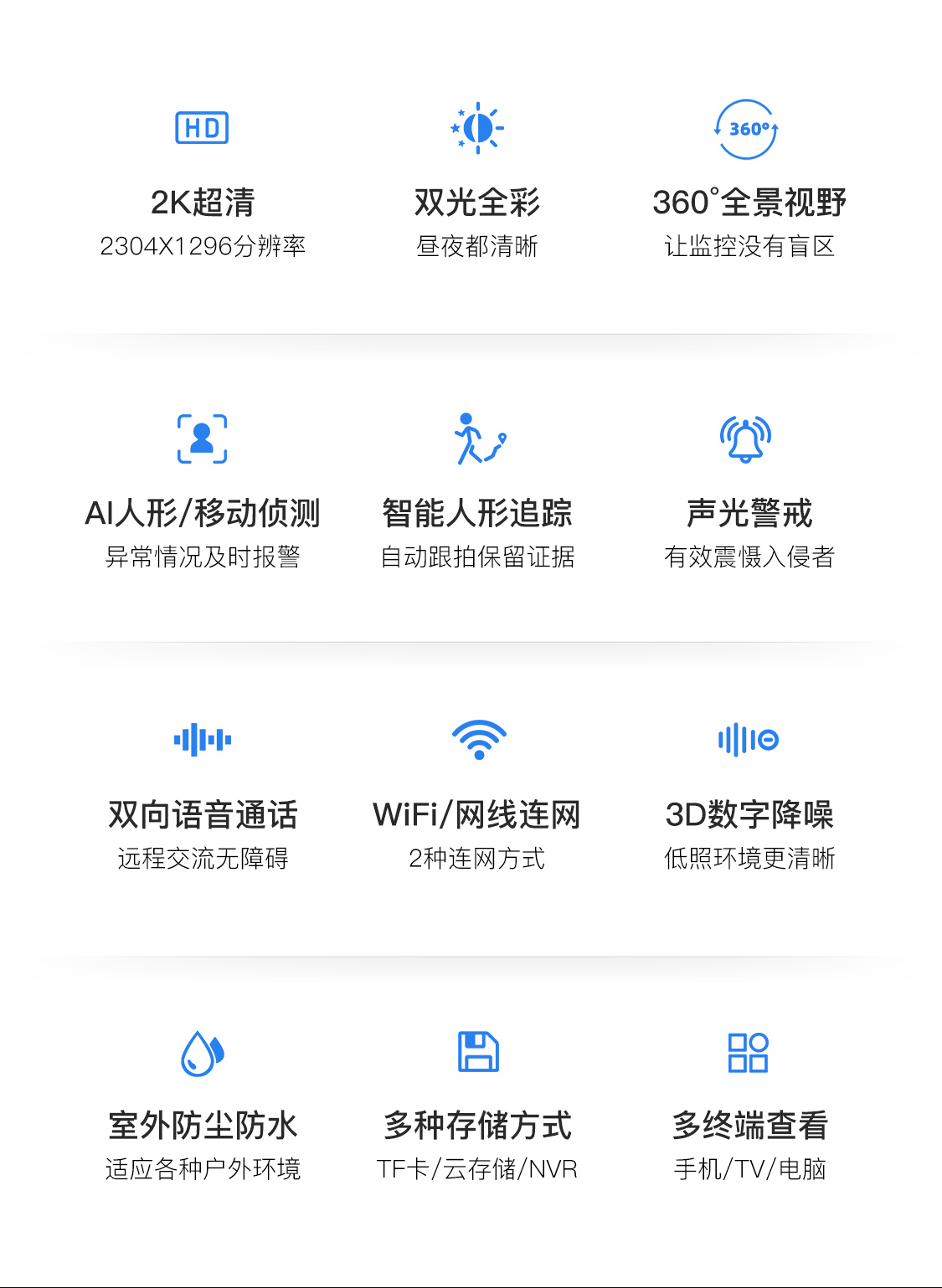 HD

2K超清
2304X1296分辨率

双光全彩
昼夜都清晰

360°

360°全景视野
让监控没有盲区

AI人形/移动侦测
异常情况及时报警

智能人形追踪
自动跟拍保留证据

声光警戒
有效震慑入侵者

双向语音通话
远程交流无障碍

WiFi/网线连网
2种连网方式

3D数字降噪
低照环境更清晰

室外防尘防水
适应各种户外环境

多种存储方式
TF卡/云存储/NVR

多终端查看
手机/TV/电脑