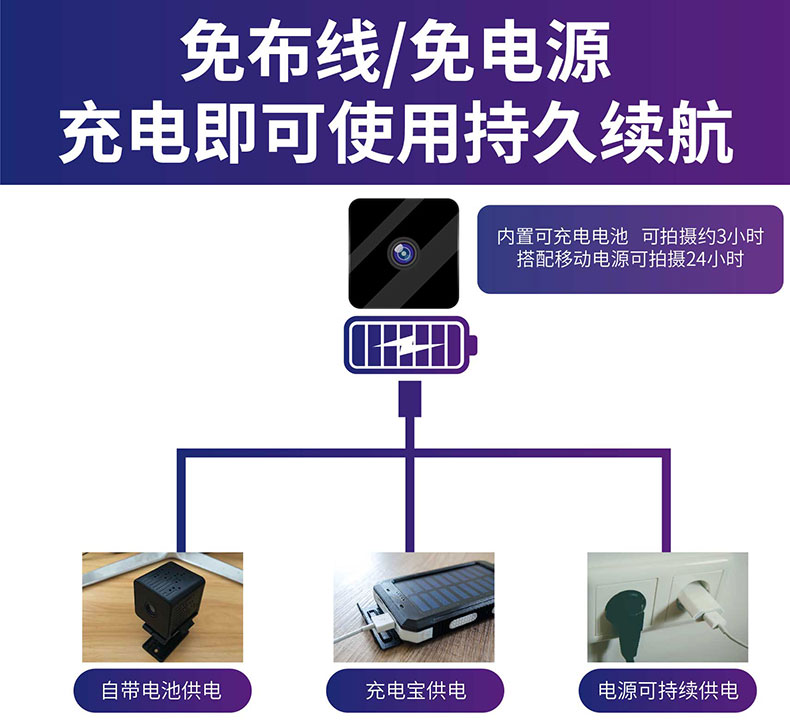 免布线/免电源
充电即可使用持久续航

内置可充电电池 可拍摄约3小时
搭配移动电源可拍摄24小时

自带电池供电

充电宝供电

电源可持续供电