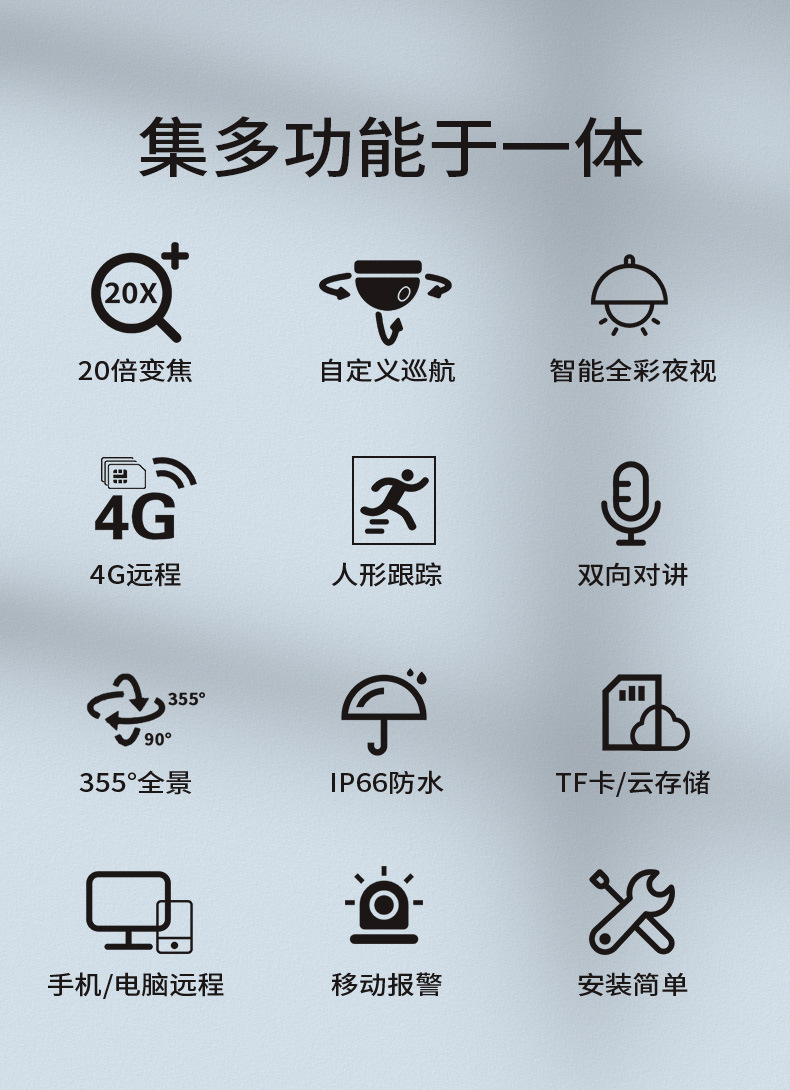 集多功能于一体

20X

20倍变焦

自定义巡航

智能全彩夜视

4G

4G远程

人形跟踪

双向对讲

355°

90°

355°全景

IP66防水

TF卡/云存储

手机/电脑远程

移动报警

安装简单