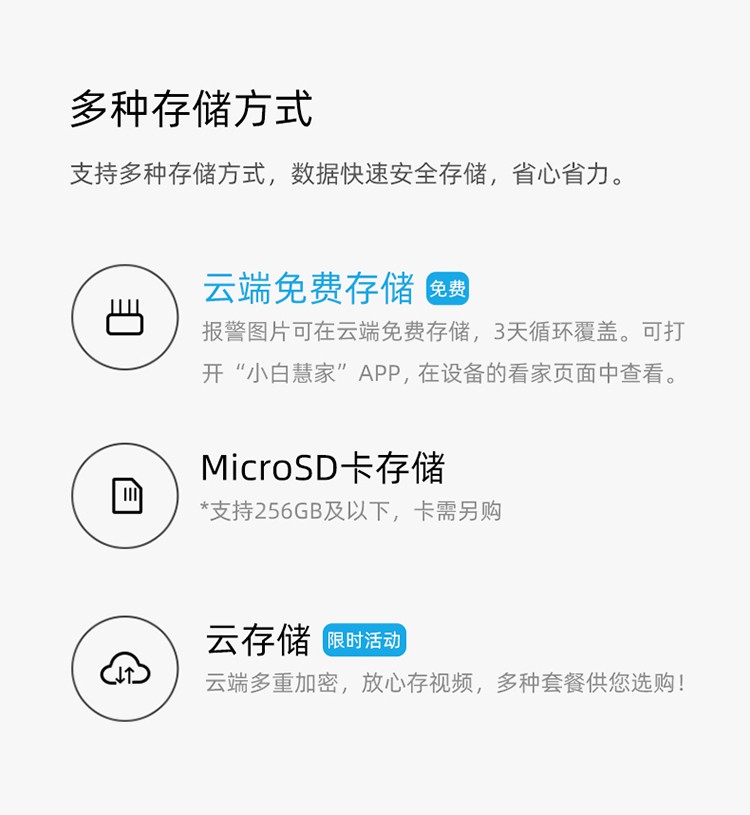 多种存储方式

支持多种存储方式，数据快速安全存储，省心省力。

云端免费存储 免费

报警图片可在云端免费存储，3天循环覆盖。可打开“小白慧家”APP，在设备的看家页面中查看。

MicroSD卡存储

*支持256GB及以下，卡需另购

云存储 限时活动

云端多重加密，放心存视频，多种套餐供您选购！