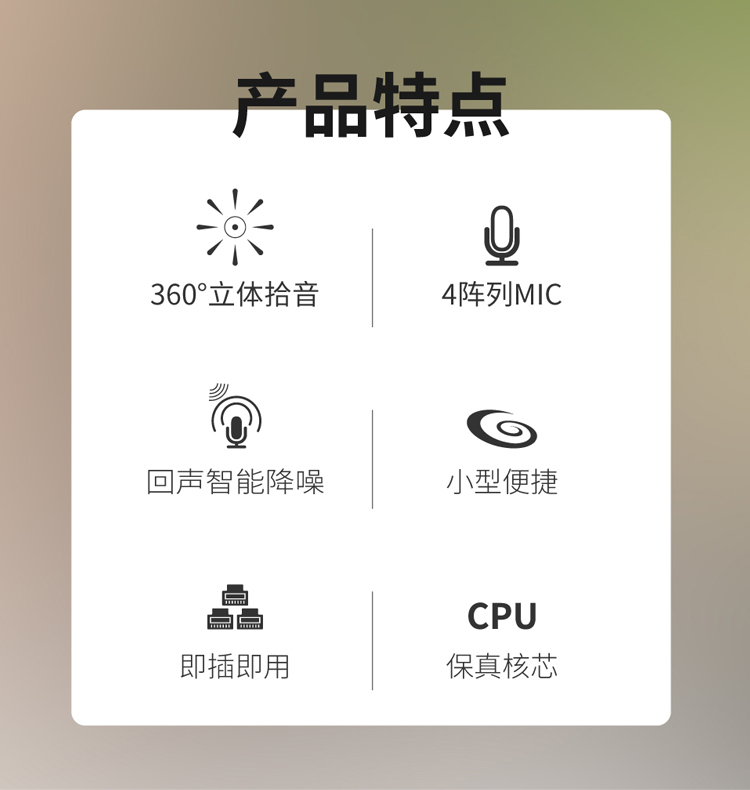 产品特点

360°立体拾音

4阵列MIC

回声智能降噪

小型便捷

即插即用

CPU

保真核芯