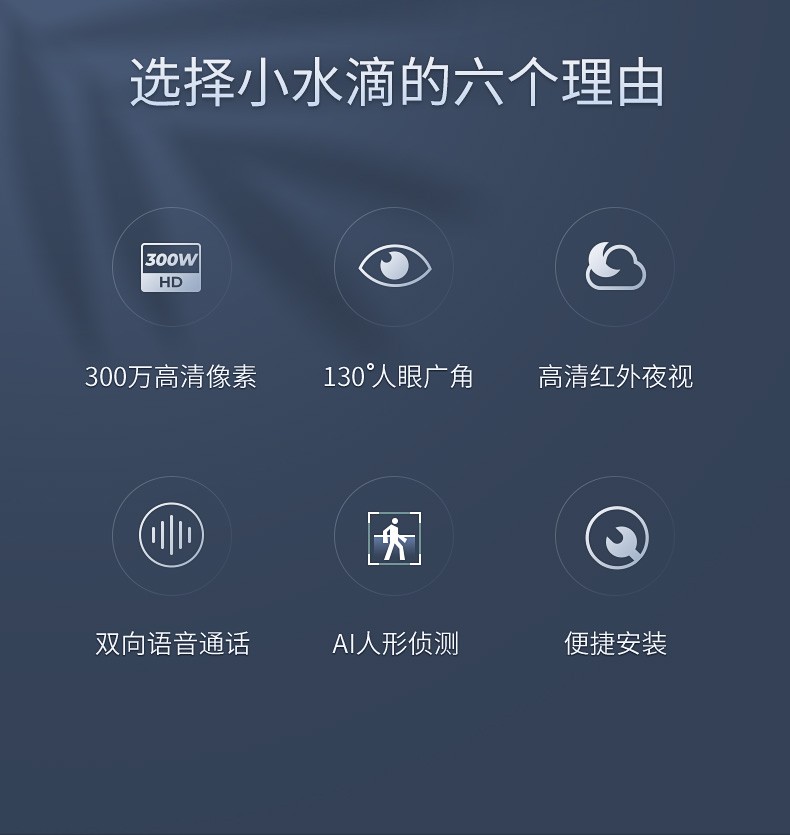 选择小水滴的六个理由

300W
HD

300万高清像素

130°人眼广角

高清红外夜视

双向语音通话

AI人形侦测

便捷安装