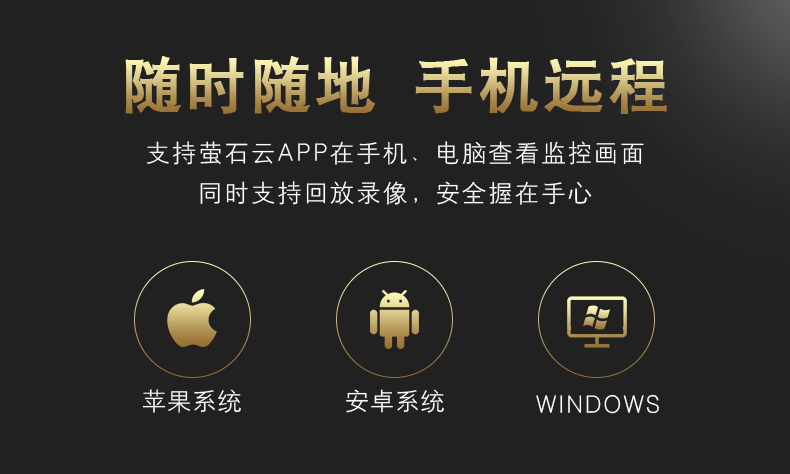 随时随地 手机远程

支持萤石云APP在手机、电脑查看监控画面
同时支持回放录像，安全握在手心

苹果系统 安卓系统 WINDOWS