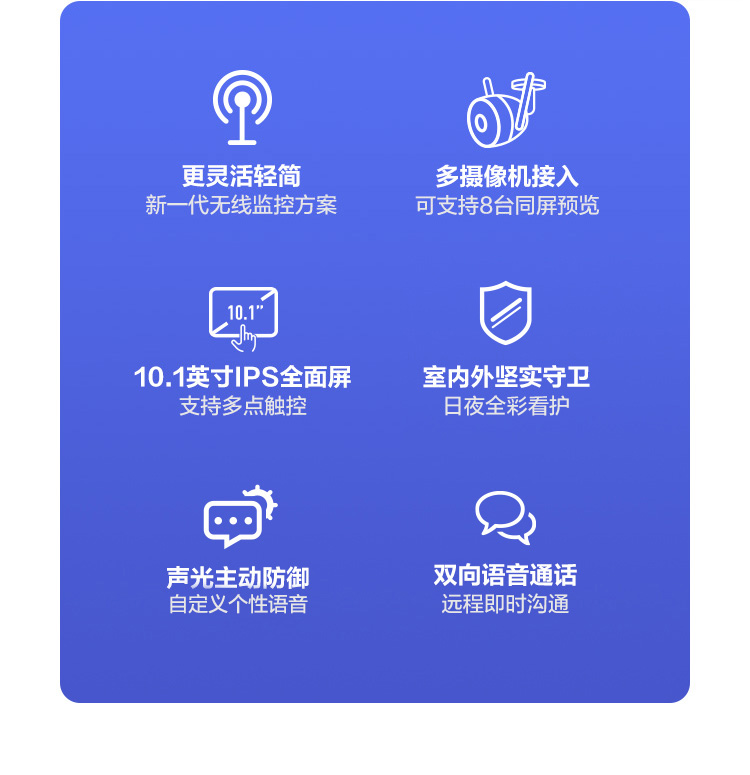 更灵活轻简
新一代无线监控方案

多摄像机接入
可支持8台同屏预览

10.1"

10.1英寸IPS全面屏
支持多点触控

室内外坚实守卫
日夜全彩看护

声光主动防御
自定义个性语音

双向语音通话
远程即时沟通