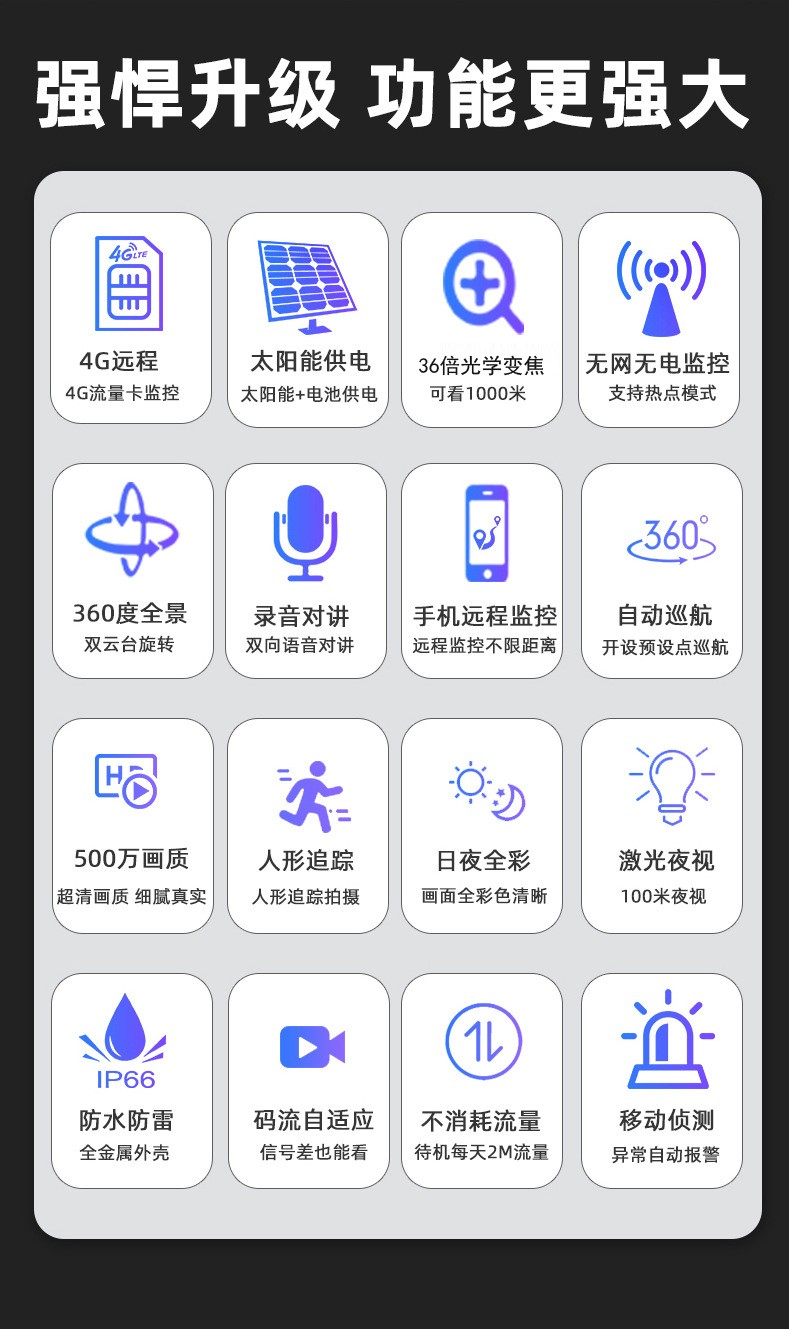 强悍升级 功能更强大

4G LTE

4G远程
4G流量卡监控

太阳能供电
太阳能+电池供电

36倍光学变焦
可看1000米

无网无电监控
支持热点模式

360度全景
双云台旋转

录音对讲
双向语音对讲

手机远程监控
远程监控不限距离

360°

自动巡航
开设预设点巡航

HD

500万画质
超清画质 细腻真实

人形追踪
人形追踪拍摄

日夜全彩
画面全彩色清晰

激光夜视
100米夜视

IP66

防水防雷
全金属外壳

码流自适应
信号差也能看

不消耗流量
待机每天2M流量

移动侦测
异常自动报警