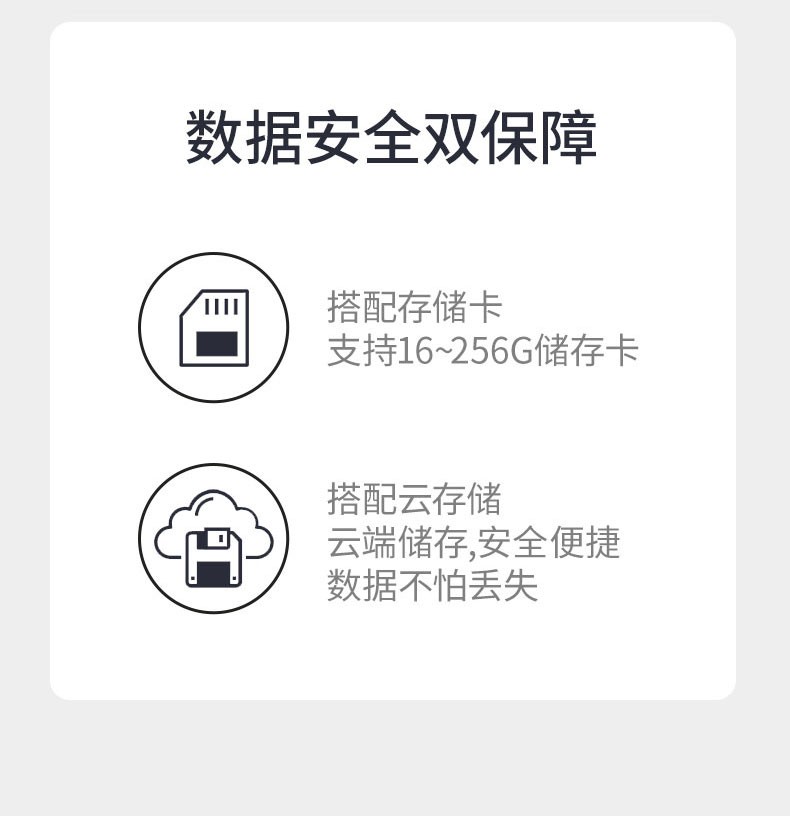 数据安全双保障

搭配存储卡
支持16~256G储存卡

搭配云存储
云端储存,安全便捷
数据不怕丢失