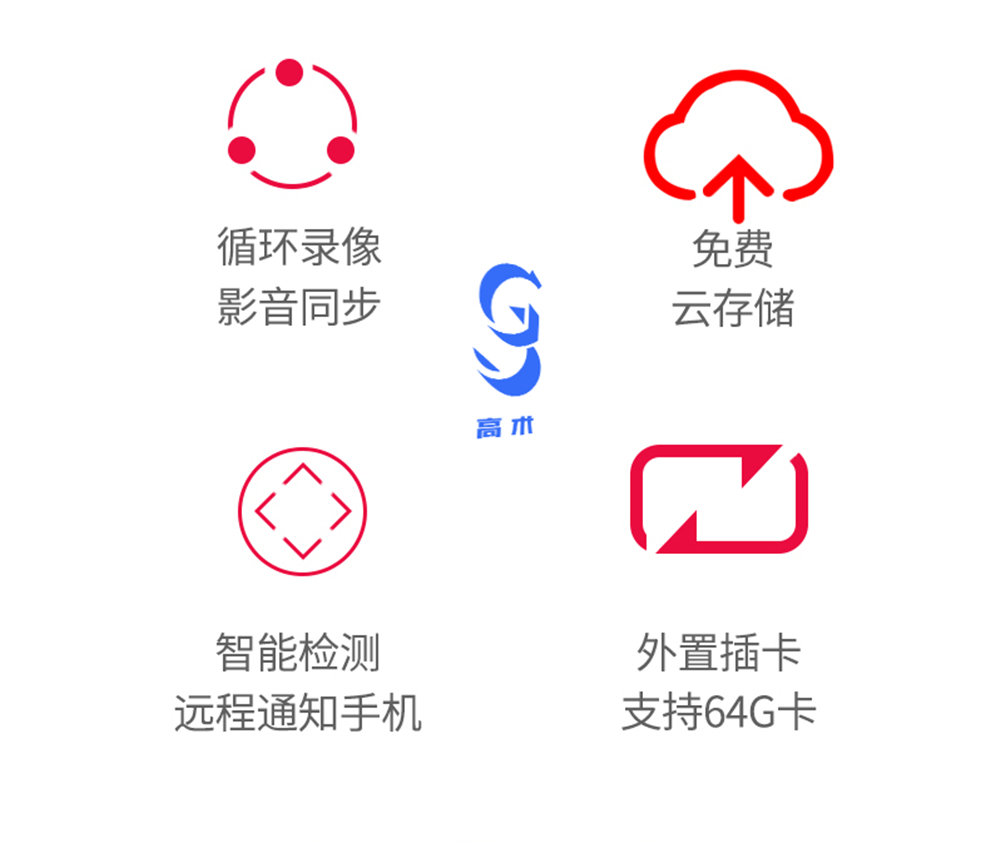 循环录像
影音同步

免费
云存储

智能检测
远程通知手机

外置插卡
支持64G卡

高术