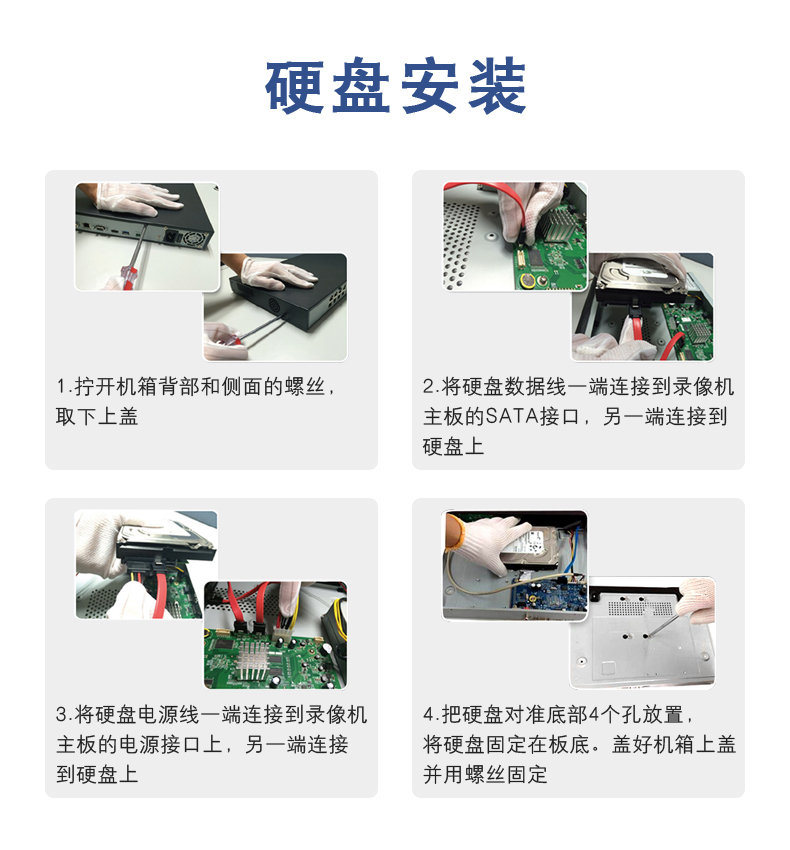 硬盘安装

1.拧开机箱背部和侧面的螺丝，取下上盖

2.将硬盘数据线一端连接到录像机主板的SATA接口，另一端连接到硬盘上

3.将硬盘电源线一端连接到录像机主板的电源接口上，另一端连接到硬盘上

4.把硬盘对准底部4个孔放置，将硬盘固定在板底。盖好机箱上盖并用螺丝固定