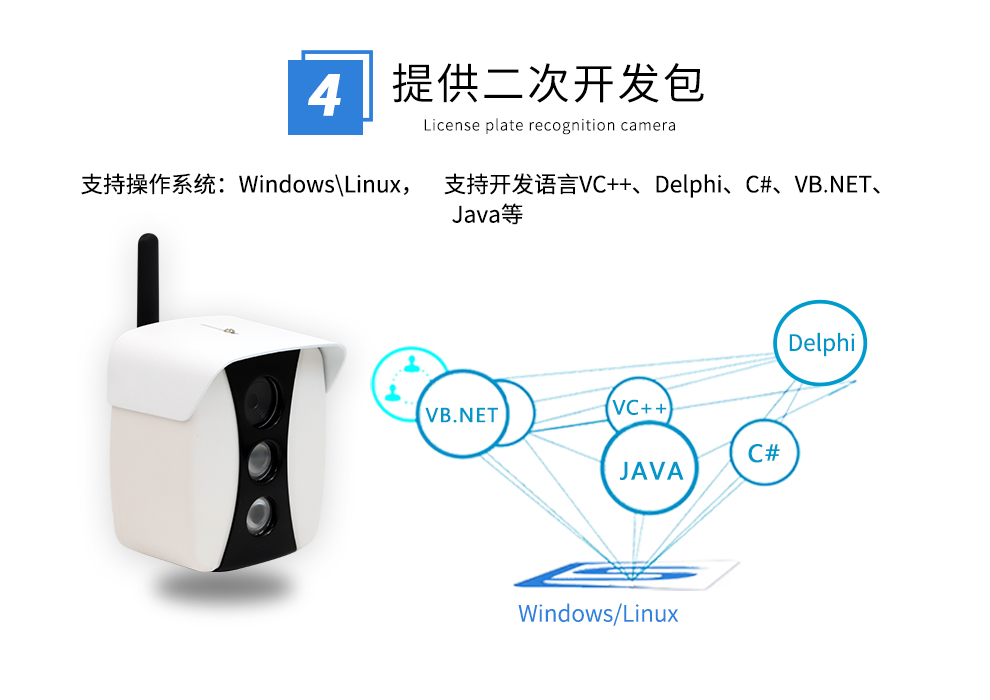 4 提供二次开发包
License plate recognition camera

支持操作系统：Windows\Linux， 支持开发语言VC++、Delphi、C#、VB.NET、Java等

Delphi
VB.NET
VC++
JAVA
C#
Windows/Linux