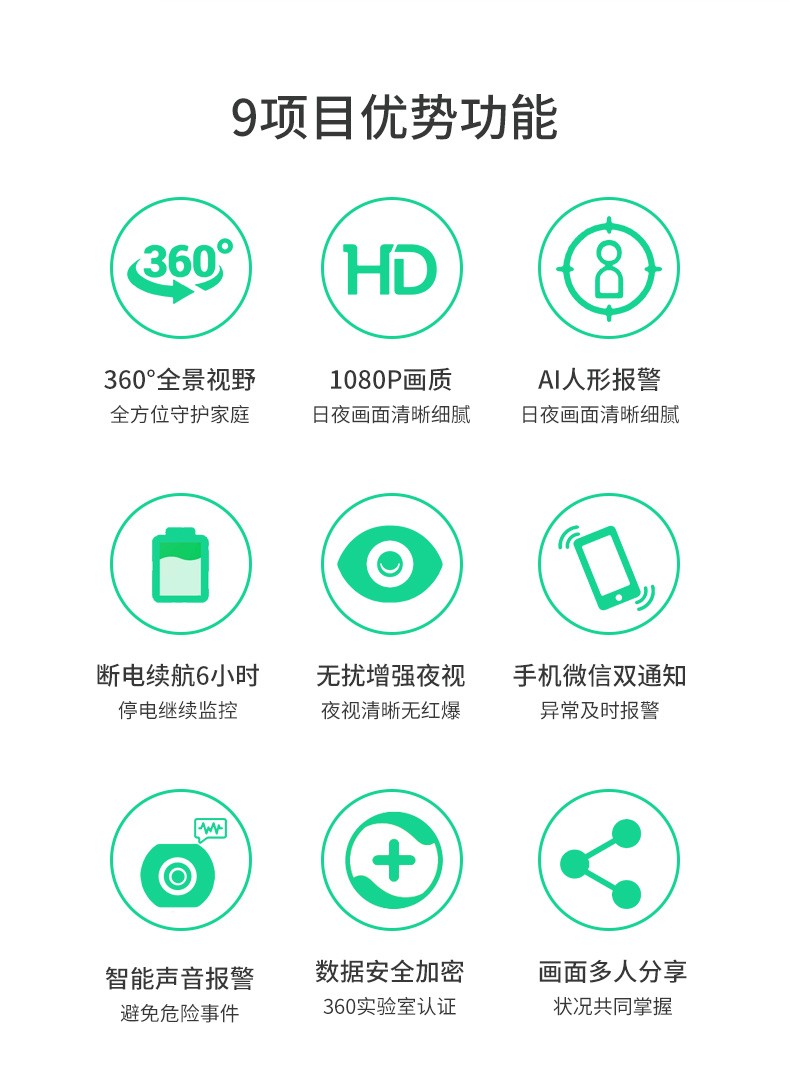 9项目优势功能

360°

360°全景视野
全方位守护家庭

HD

1080P画质
日夜画面清晰细腻

AI人形报警
日夜画面清晰细腻

断电续航6小时
停电继续监控

无扰增强夜视
夜视清晰无红爆

手机微信双通知
异常及时报警

智能声音报警
避免危险事件

数据安全加密
360实验室认证

画面多人分享
状况共同掌握