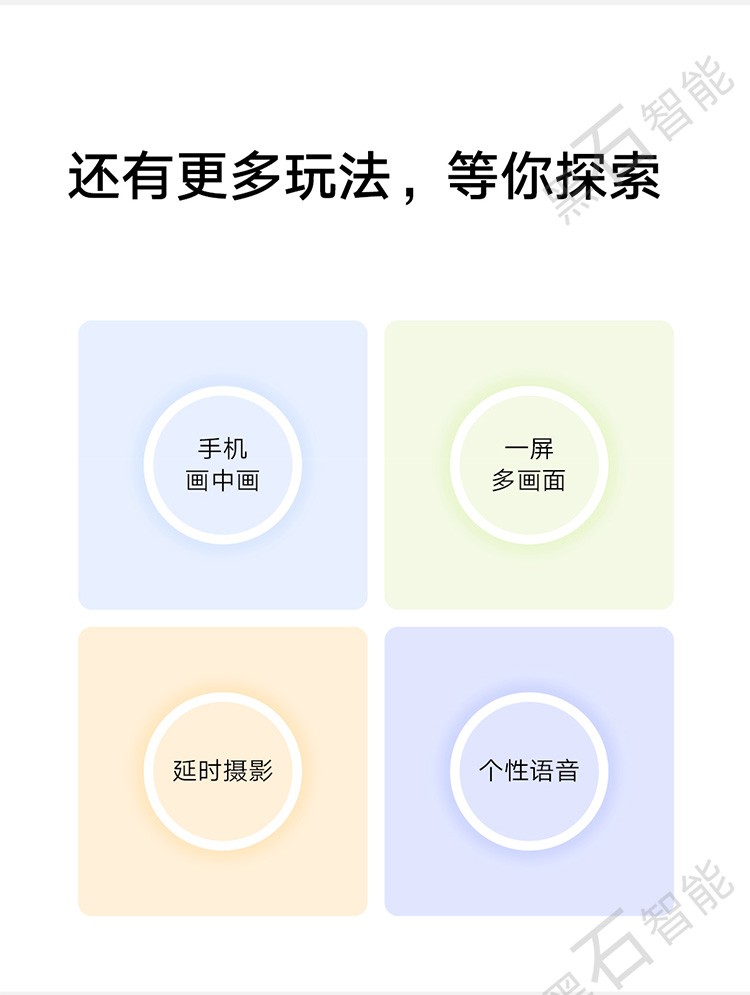 还有更多玩法，等你探索

手机
画中画

一屏
多画面

延时摄影

个性语音

黑石智能