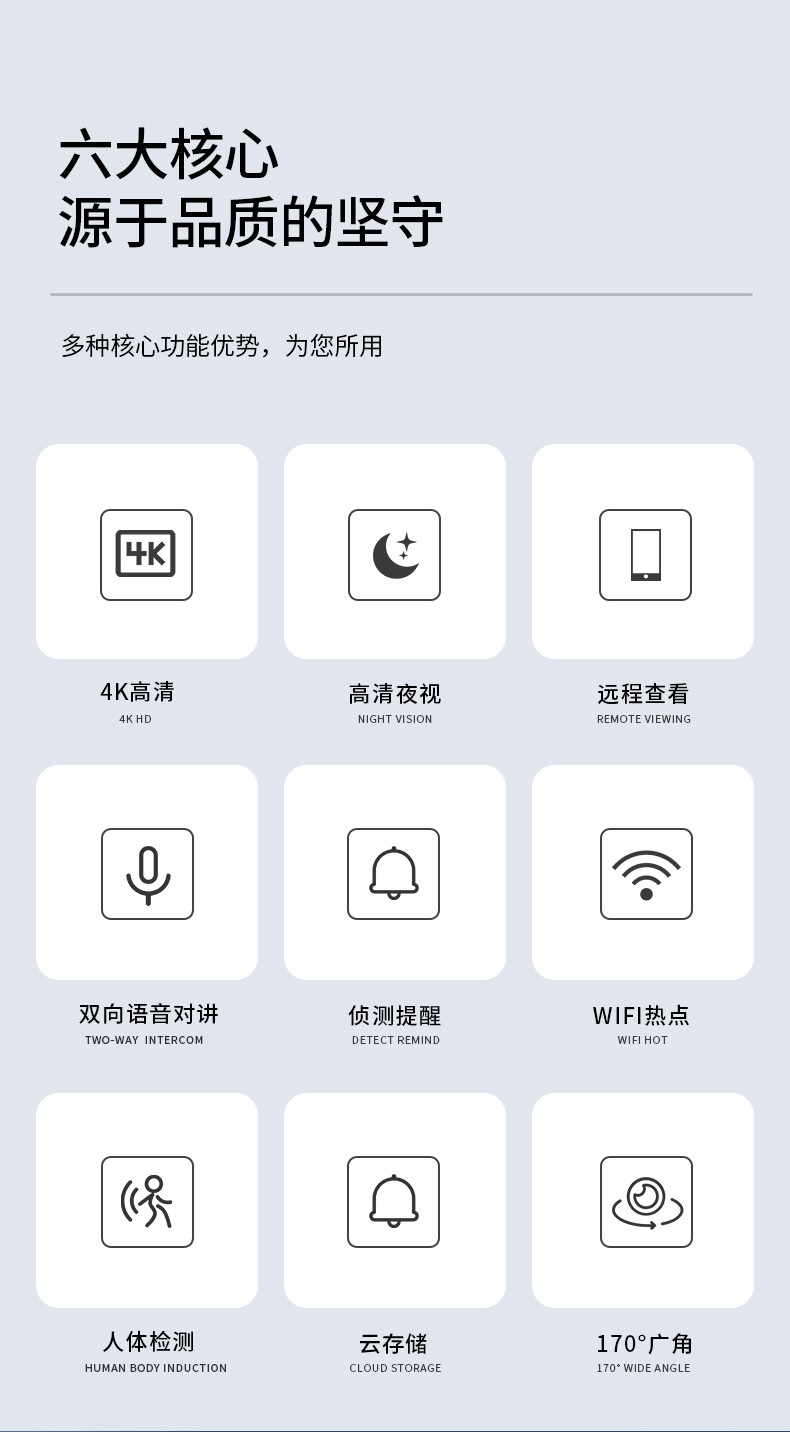 六大核心
源于品质的坚守

多种核心功能优势，为您所用

4K

4K高清
4K HD

高清夜视
NIGHT VISION

远程查看
REMOTE VIEWING

双向语音对讲
TWO-WAY INTERCOM

侦测提醒
DETECT REMIND

WIFI热点
WIFI HOT

人体检测
HUMAN BODY INDUCTION

云存储
CLOUD STORAGE

170°广角
170° WIDE ANGLE