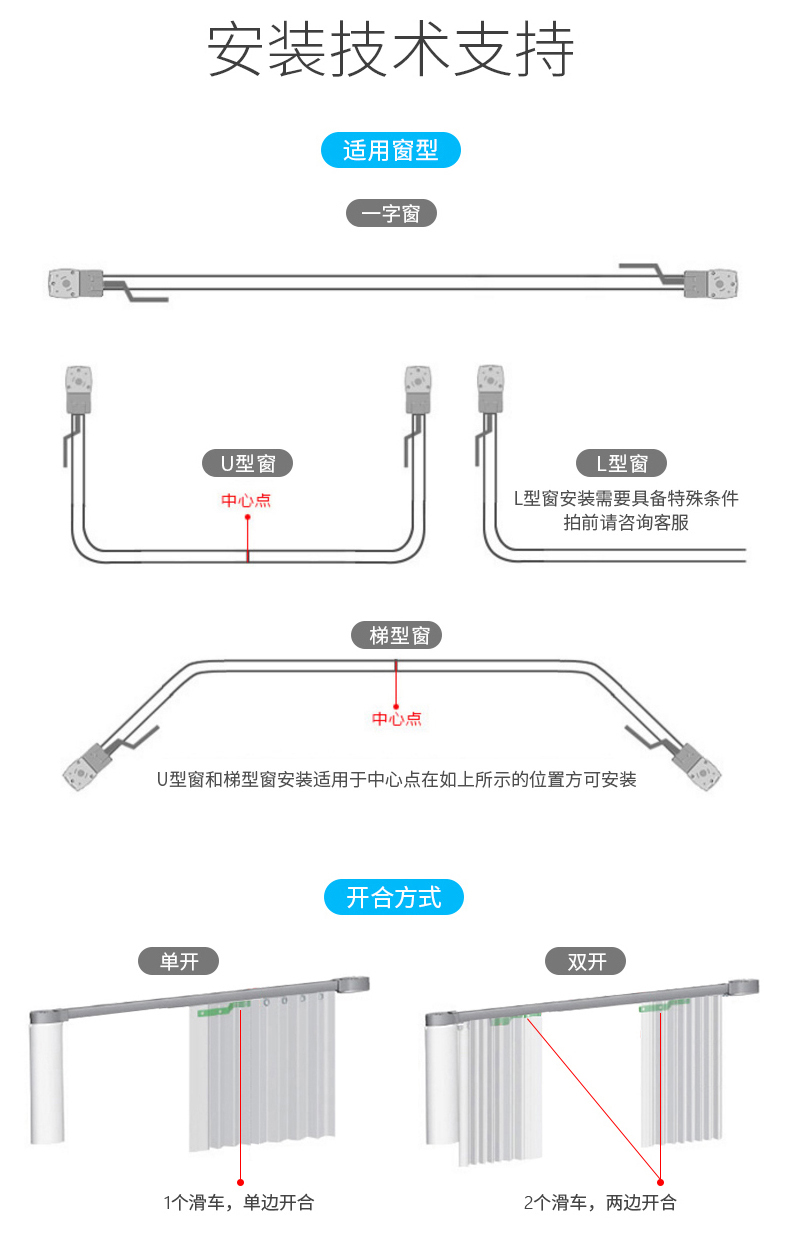 安装技术支持

适用窗型

一字窗

U型窗

中心点

L型窗

L型窗安装需要具备特殊条件
拍前请咨询客服

梯型窗

中心点

U型窗和梯型窗安装适用于中心点在如上所示的位置方可安装

开合方式

单开

双开

1个滑车，单边开合

2个滑车，两边开合