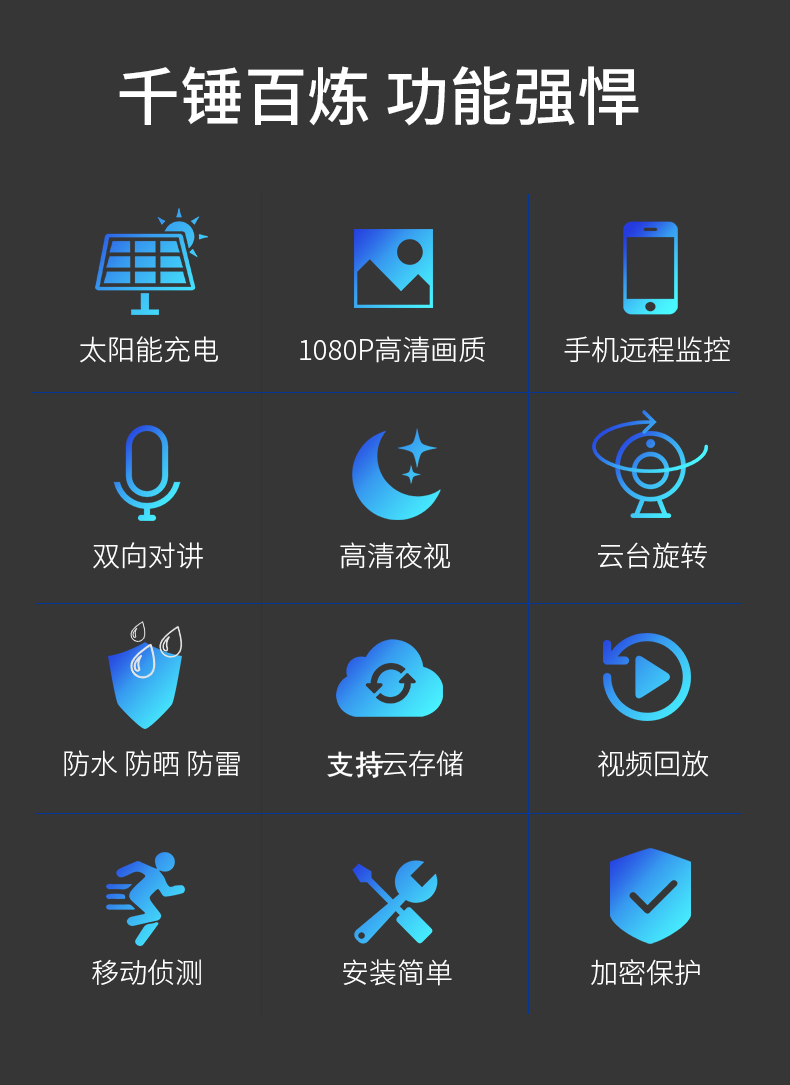 千锤百炼 功能强悍

太阳能充电

1080P高清画质

手机远程监控

双向对讲

高清夜视

云台旋转

防水 防晒 防雷

支持云存储

视频回放

移动侦测

安装简单

加密保护