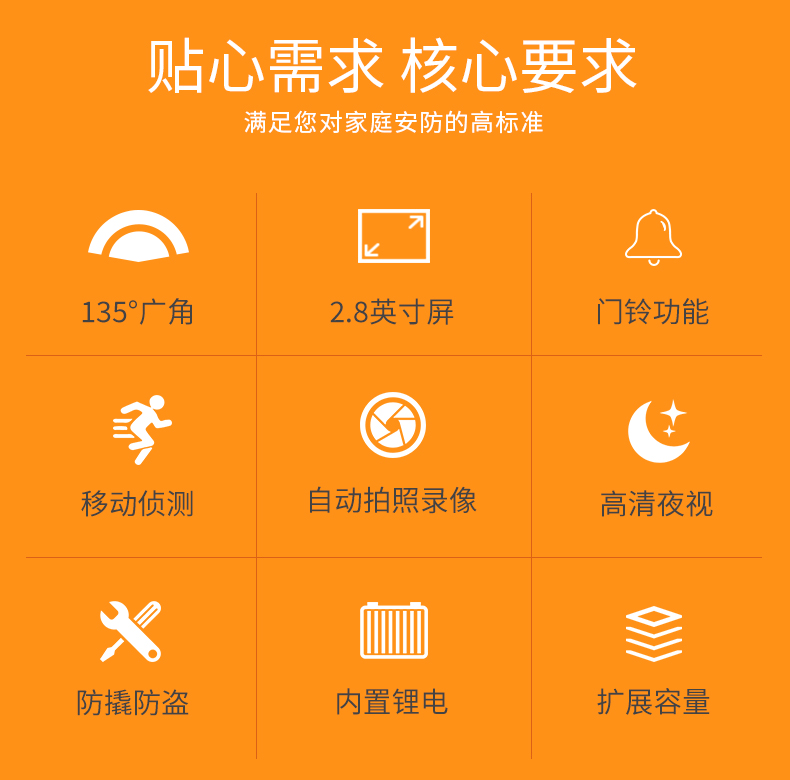 贴心需求 核心要求

满足您对家庭安防的高标准

135°广角

2.8英寸屏

门铃功能

移动侦测

自动拍照录像

高清夜视

防撬防盗

内置锂电

扩展容量