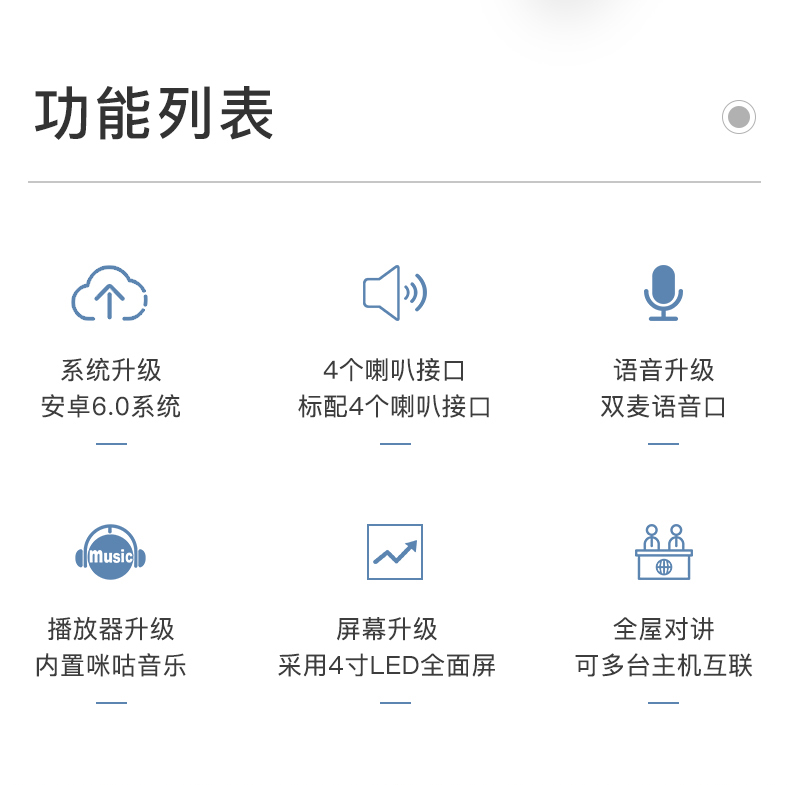 功能列表

系统升级
安卓6.0系统

4个喇叭接口
标配4个喇叭接口

语音升级
双麦语音口

Music

播放器升级
内置咪咕音乐

屏幕升级
采用4寸LED全面屏

全屋对讲
可多台主机互联