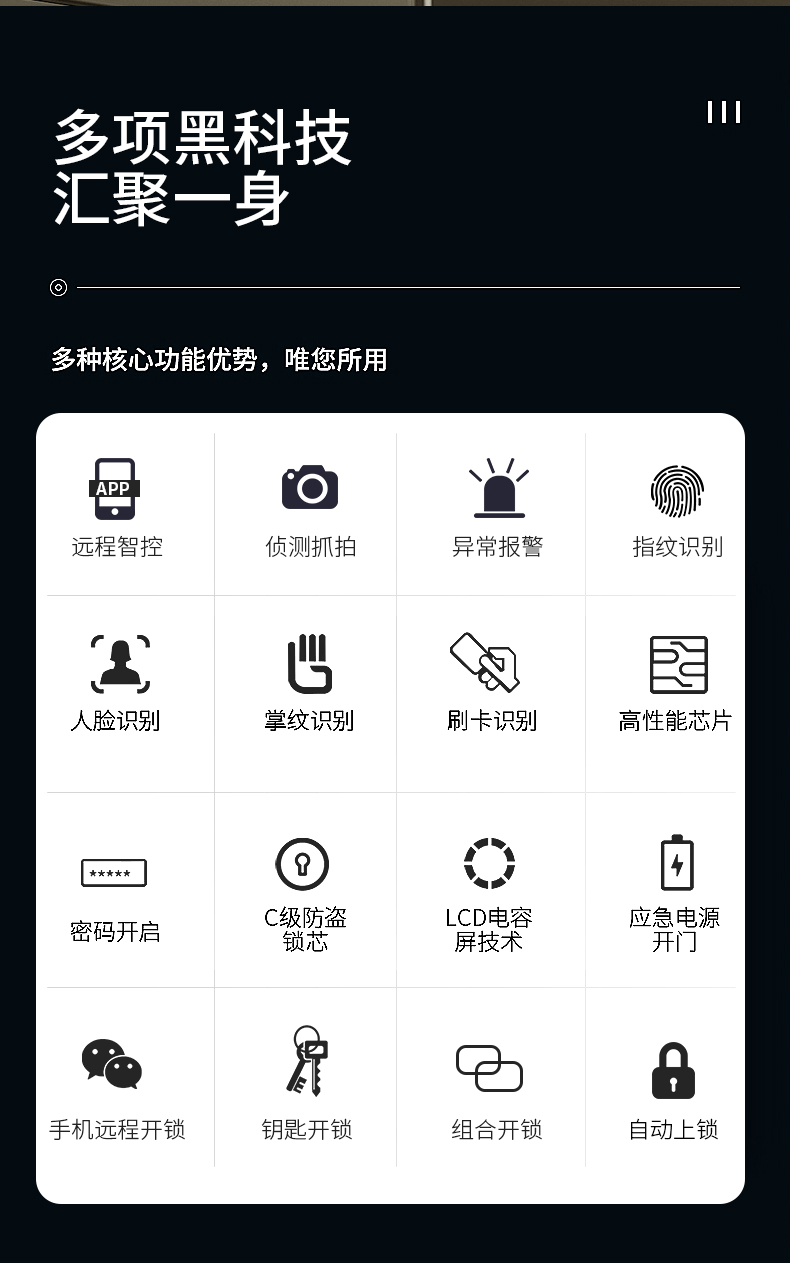 多项黑科技
汇聚一身

多种核心功能优势，唯您所用

APP
远程智控

侦测抓拍

异常报警

指纹识别

人脸识别

掌纹识别

刷卡识别

高性能芯片

*****
密码开启

C级防盗
锁芯

LCD电容
屏技术

应急电源
开门

手机远程开锁

钥匙开锁

组合开锁

自动上锁