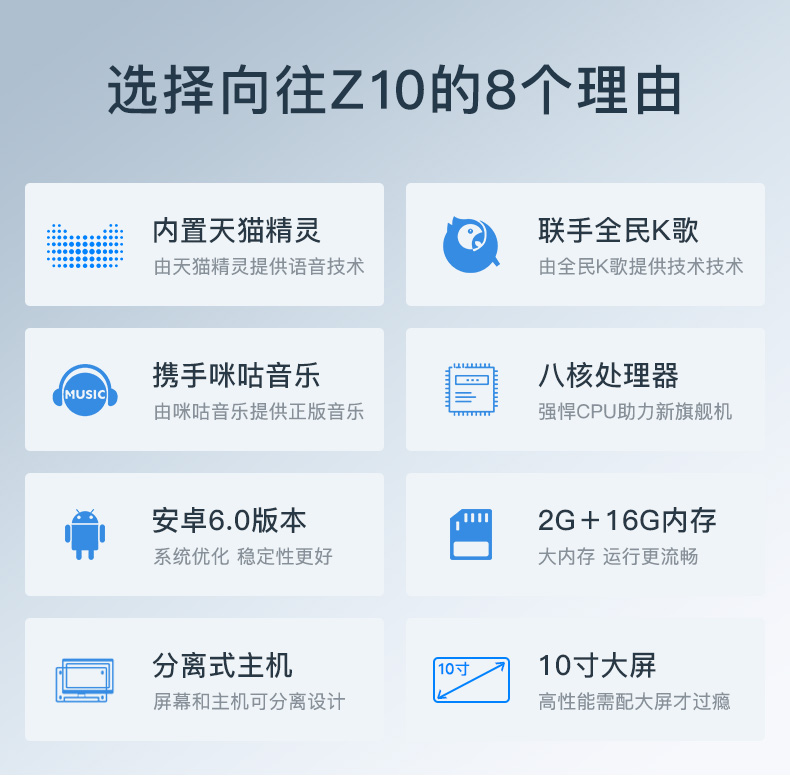 选择向往Z10的8个理由

内置天猫精灵
由天猫精灵提供语音技术

联手全民K歌
由全民K歌提供技术技术

MUSIC
携手咪咕音乐
由咪咕音乐提供正版音乐

八核处理器
强悍CPU助力新旗舰机

安卓6.0版本
系统优化 稳定性更好

2G＋16G内存
大内存 运行更流畅

分离式主机
屏幕和主机可分离设计

10寸
10寸大屏
高性能需配大屏才过瘾