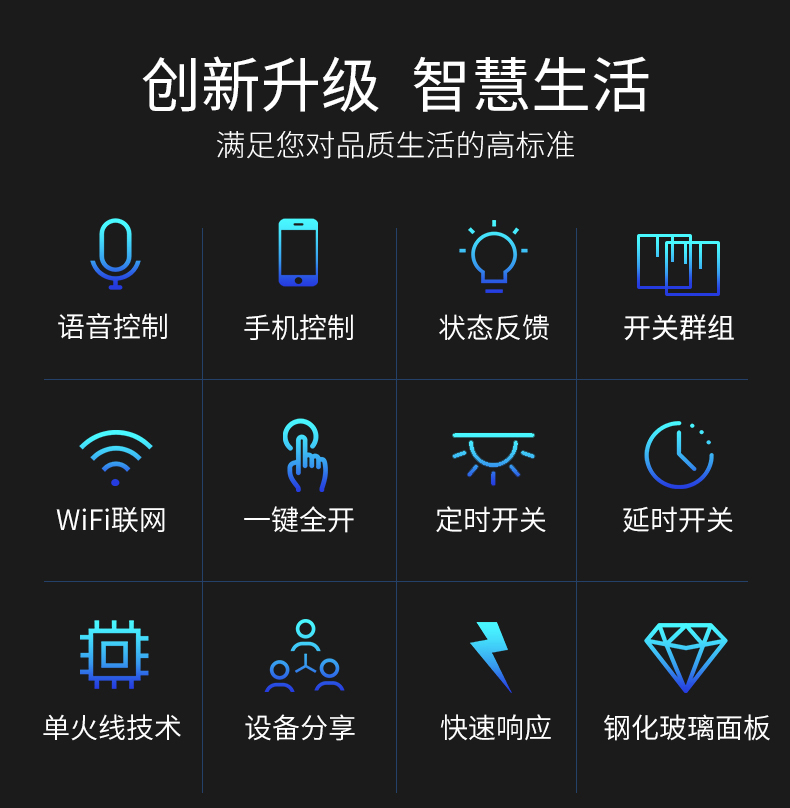 创新升级 智慧生活

满足您对品质生活的高标准

语音控制

手机控制

状态反馈

开关群组

WiFi联网

一键全开

定时开关

延时开关

单火线技术

设备分享

快速响应

钢化玻璃面板