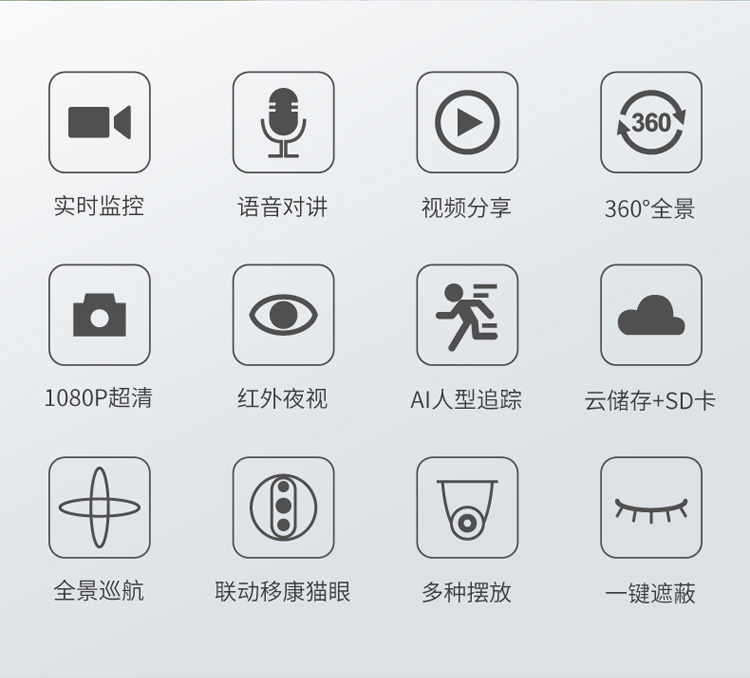 360

实时监控

语音对讲

视频分享

360°全景

1080P超清

红外夜视

AI人型追踪

云储存+SD卡

全景巡航

联动移康猫眼

多种摆放

一键遮蔽