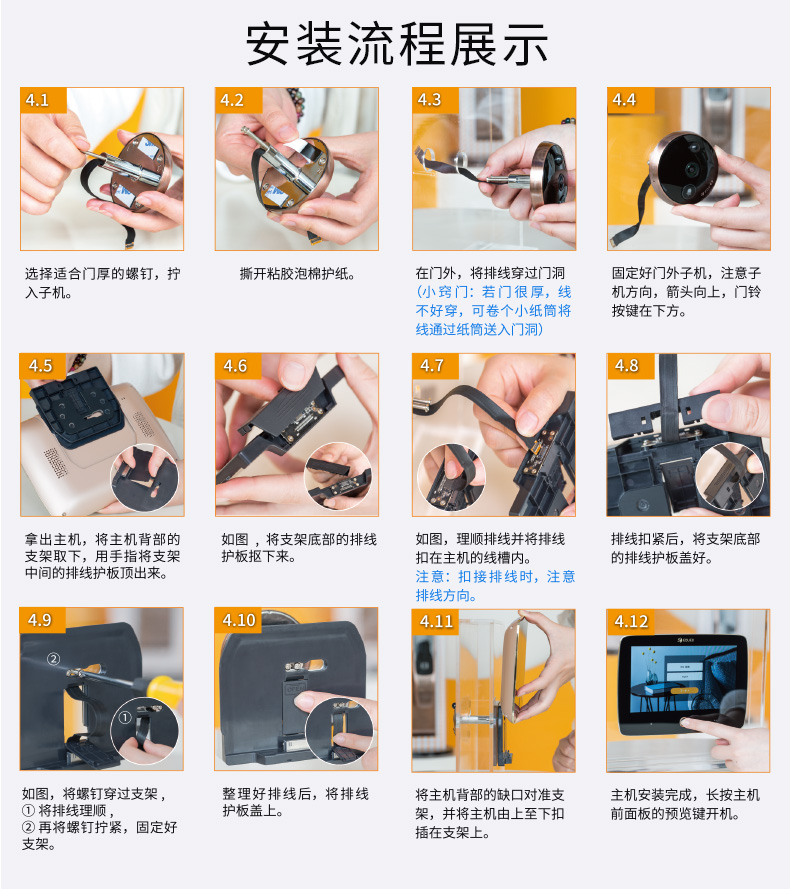 安装流程展示

4.1
选择适合门厚的螺钉，拧入子机。

4.2
撕开粘胶泡棉护纸。

4.3
在门外，将排线穿过门洞
（小窍门：若门很厚，线不好穿，可卷个小纸筒将线通过纸筒送入门洞）

4.4
固定好门外子机，注意子机方向，箭头向上，门铃按键在下方。

4.5
拿出主机，将主机背部的支架取下，用手指将支架中间的排线护板顶出来。

4.6
如图，将支架底部的排线护板抠下来。

4.7
如图，理顺排线并将排线扣在主机的线槽内。
注意：扣接排线时，注意排线方向。

4.8
排线扣紧后，将支架底部的排线护板盖好。

4.9
②
①
如图，将螺钉穿过支架，
① 将排线理顺，
② 再将螺钉拧紧，固定好支架。

4.10
整理好排线后，将排线护板盖上。

4.11
将主机背部的缺口对准支架，并将主机由上至下扣插在支架上。

4.12
主机安装完成，长按主机前面板的预览键开机。