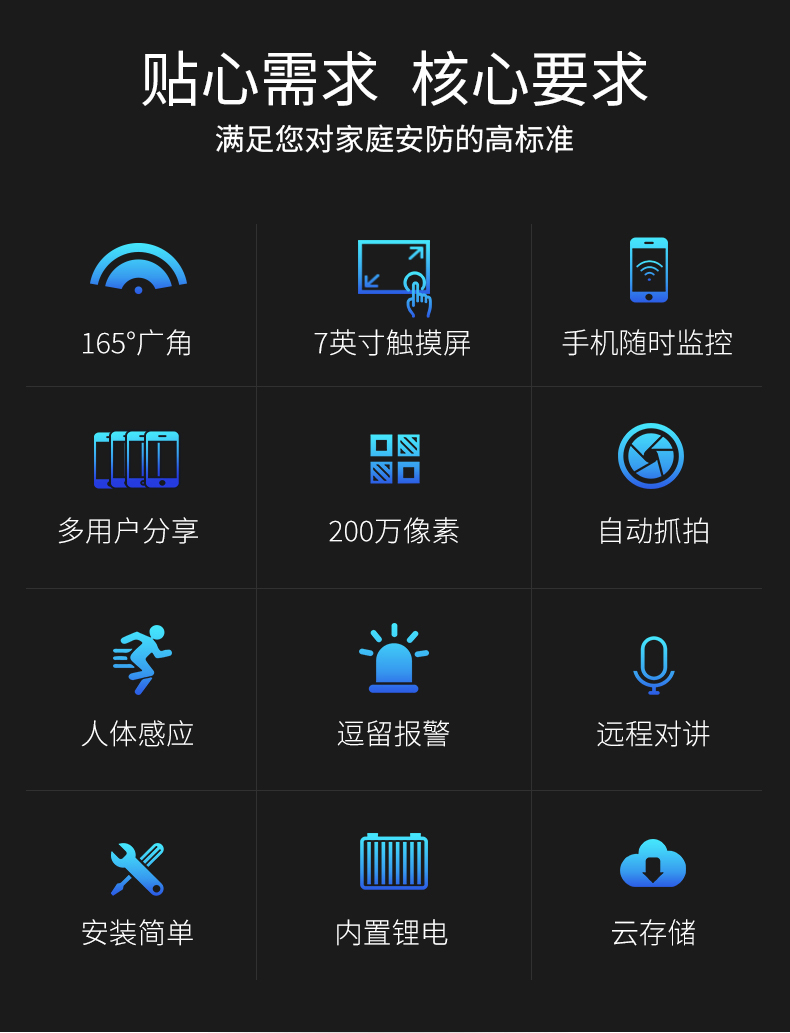 贴心需求 核心要求

满足您对家庭安防的高标准

165°广角

7英寸触摸屏

手机随时监控

多用户分享

200万像素

自动抓拍

人体感应

逗留报警

远程对讲

安装简单

内置锂电

云存储