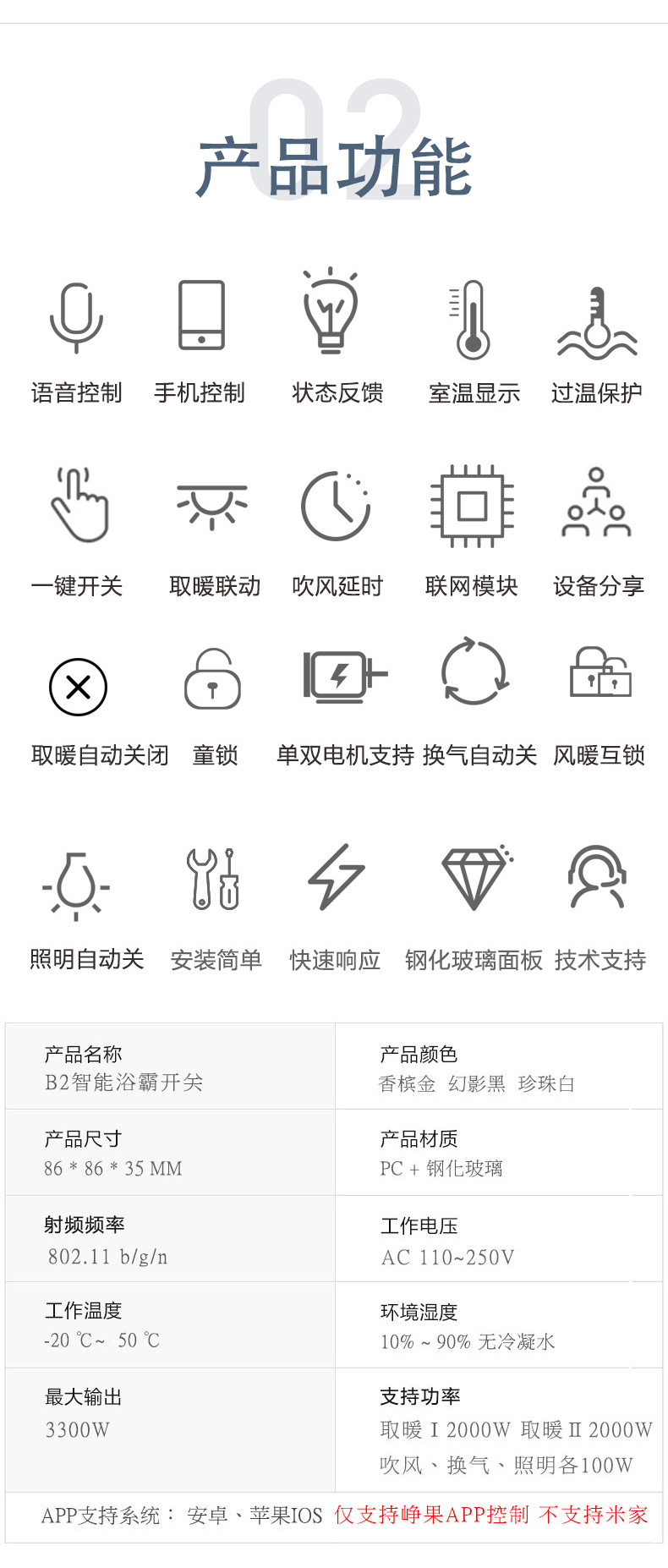 02

产品功能

语音控制 手机控制 状态反馈 室温显示 过温保护

一键开关 取暖联动 吹风延时 联网模块 设备分享

取暖自动关闭 童锁 单双电机支持 换气自动关 风暖互锁

照明自动关 安装简单 快速响应 钢化玻璃面板 技术支持

产品名称
B2智能浴霸开关

产品颜色
香槟金 幻影黑 珍珠白

产品尺寸
86 * 86 * 35 MM

产品材质
PC + 钢化玻璃

射频频率
802.11 b/g/n

工作电压
AC 110~250V

工作温度
-20 ℃~ 50 ℃

环境湿度
10% ~ 90% 无冷凝水

最大输出
3300W

支持功率
取暖 I 2000W 取暖 II 2000W
吹风、换气、照明各100W

APP支持系统： 安卓、苹果IOS 仅支持峥果APP控制 不支持米家